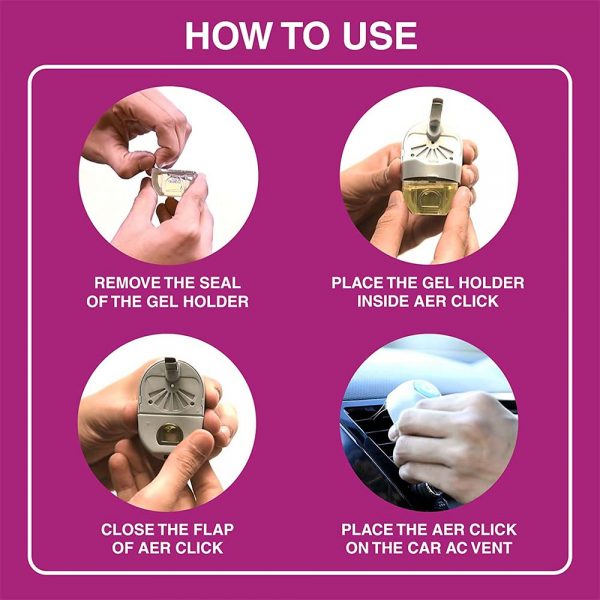 HOW TO USE

REMOVE THE SEAL OF THE GEL HOLDER

PLACE THE GEL HOLDER INSIDE AER CLICK

CLOSE THE FLAP OF AER CLICK

PLACE THE AER CLICK ON THE CAR AC VENT