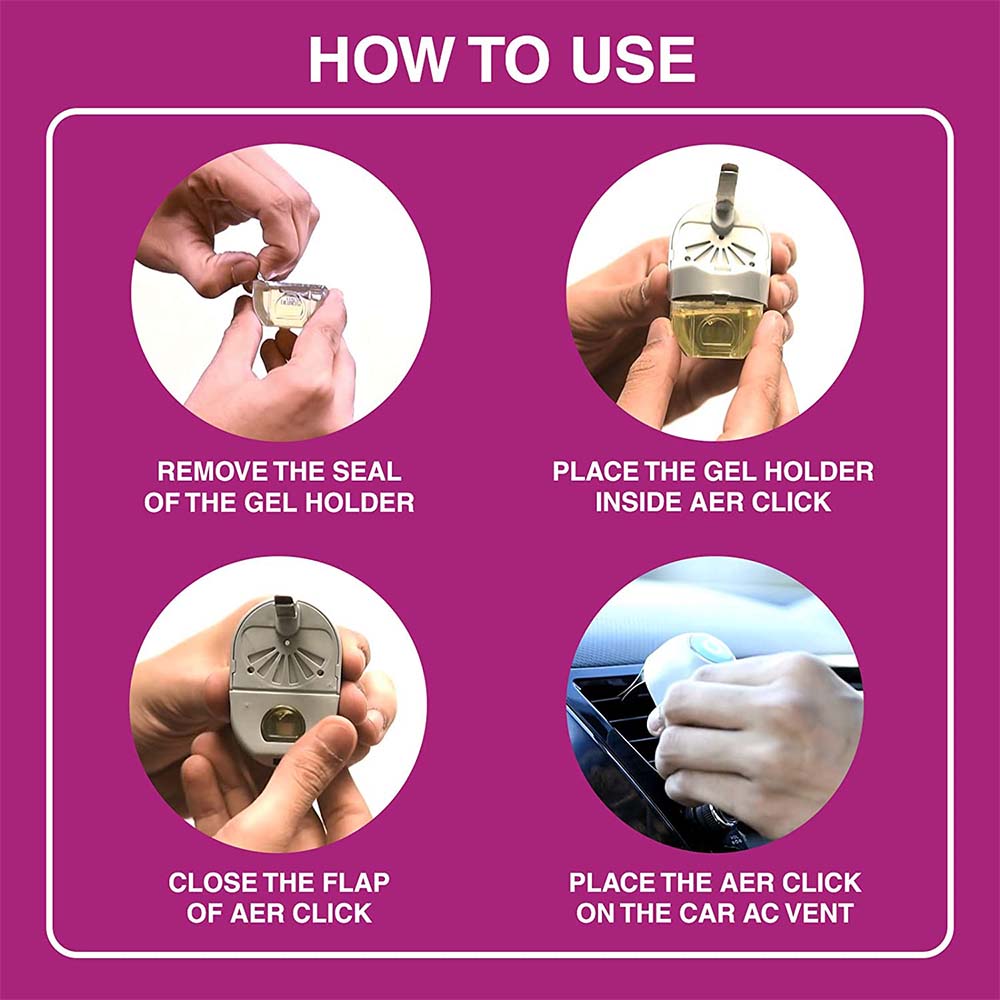 HOW TO USE

REMOVE THE SEAL OF THE GEL HOLDER

PLACE THE GEL HOLDER INSIDE AER CLICK

CLOSE THE FLAP OF AER CLICK

PLACE THE AER CLICK ON THE CAR AC VENT